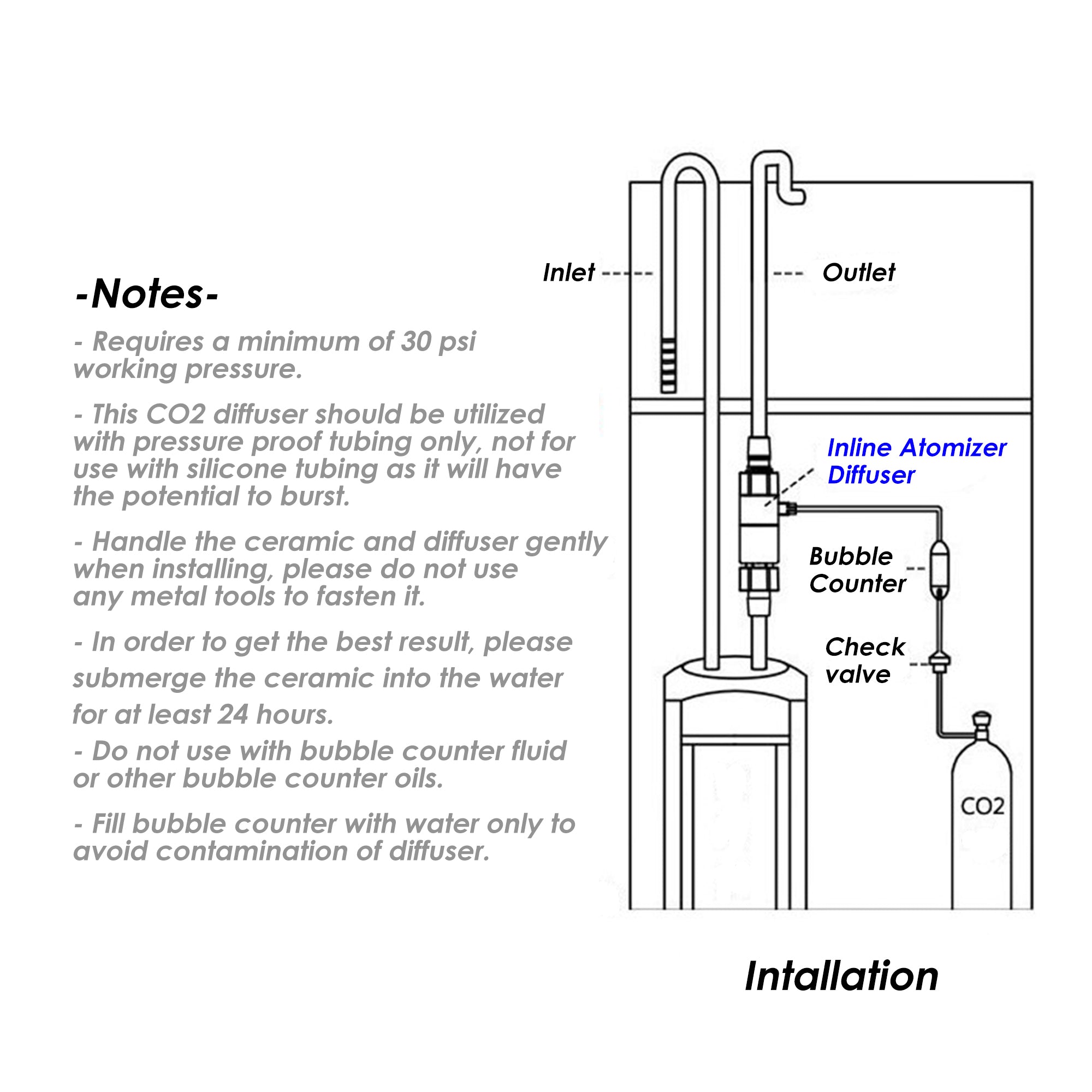 -Notes-

- Requires a minimum of 30 psi working pressure.

- This CO2 diffuser should be utilized with pressure proof tubing only, not for use with silicone tubing as it will have the potential to burst.

- Handle the ceramic and diffuser gently when installing, please do not use any metal tools to fasten it.

- In order to get the best result, please submerge the ceramic into the water for at least 24 hours.

- Do not use with bubble counter fluid or other bubble counter oils.

- Fill bubble counter with water only to avoid contamination of diffuser.

Inlet

Outlet

Inline Atomizer Diffuser

Bubble Counter

Check valve

CO2

Intallation