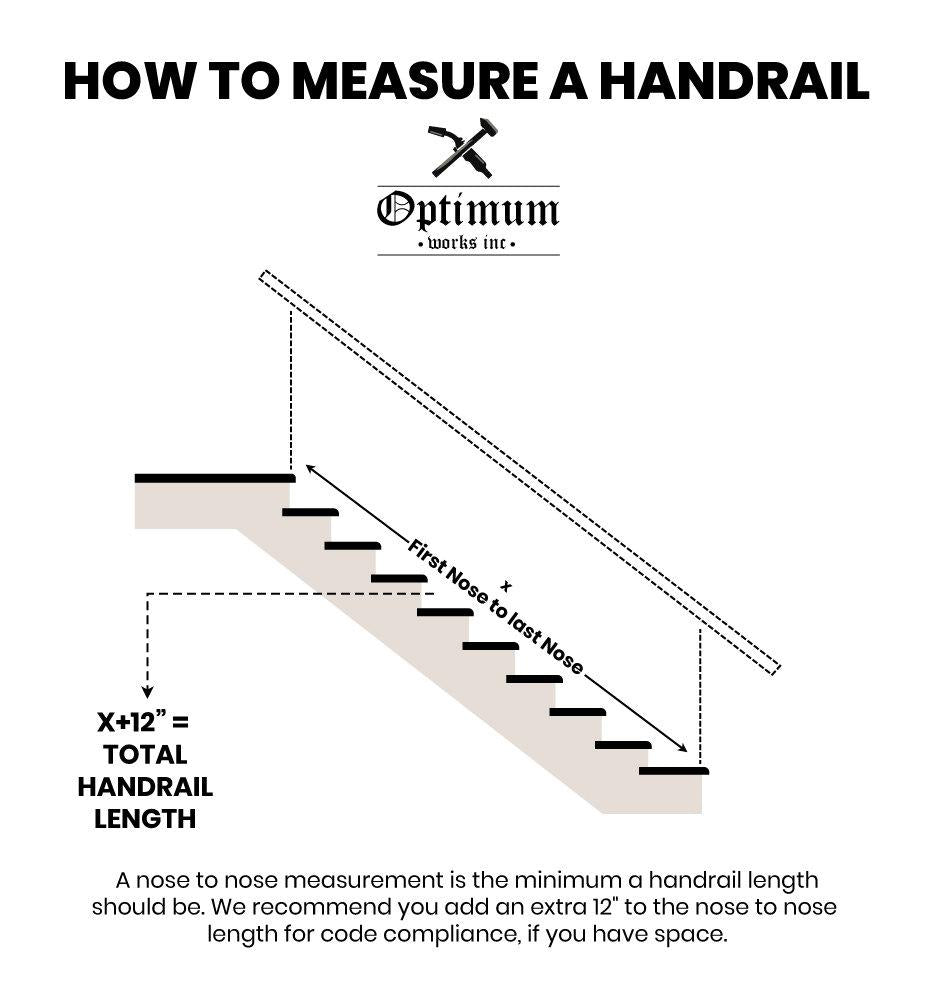 HOW TO MEASURE A HANDRAIL

Optimum
• works inc •

x
First Nose to last Nose

X+12" = TOTAL HANDRAIL LENGTH

A nose to nose measurement is the minimum a handrail length should be. We recommend you add an extra 12" to the nose to nose length for code compliance, if you have space.